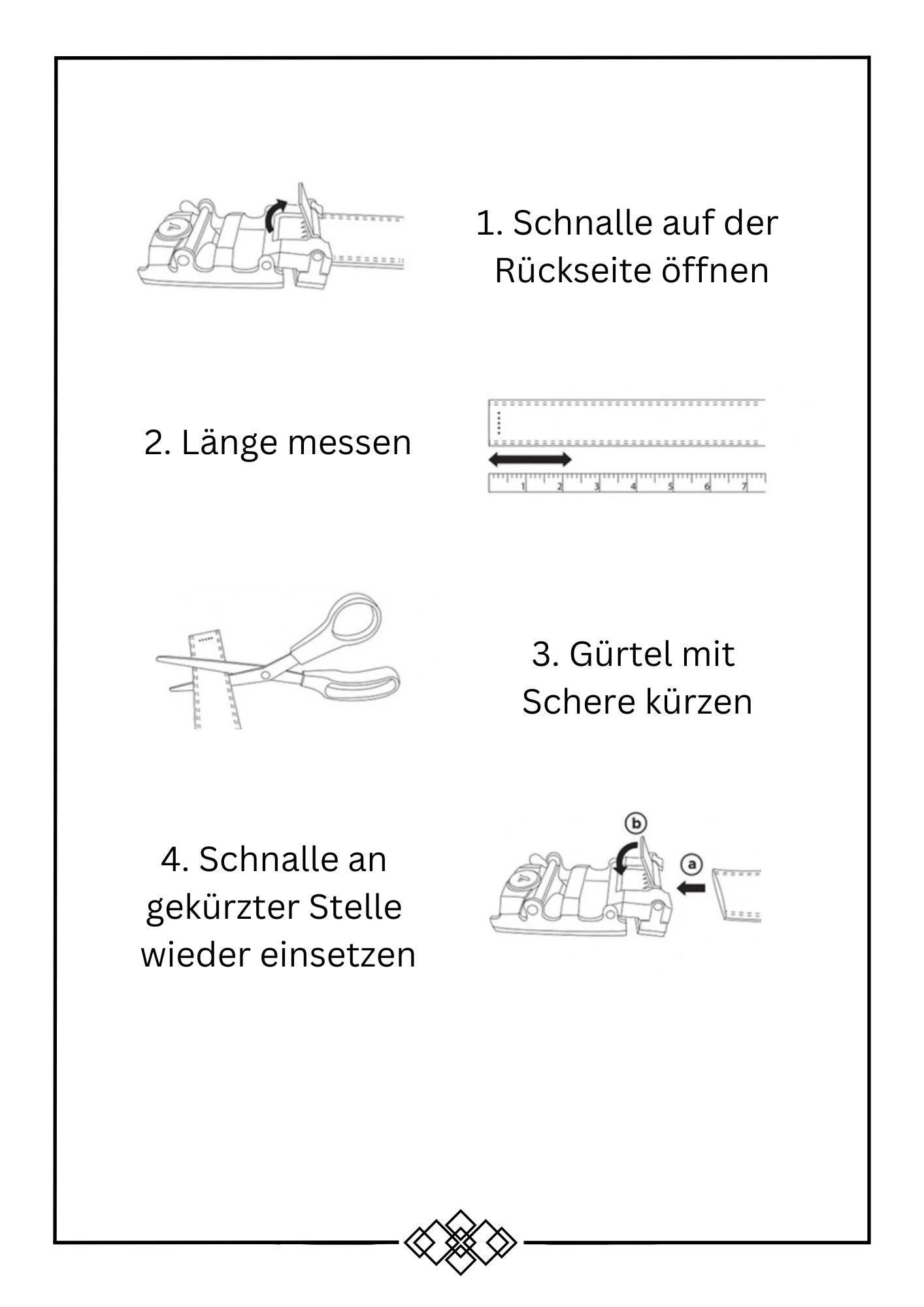 1. Schnalle auf der Rückseite öffnen

2. Länge messen

1 2 3 4 5 6 7

3. Gürtel mit Schere kürzen

4. Schnalle an gekürzter Stelle wieder einsetzen

b

a